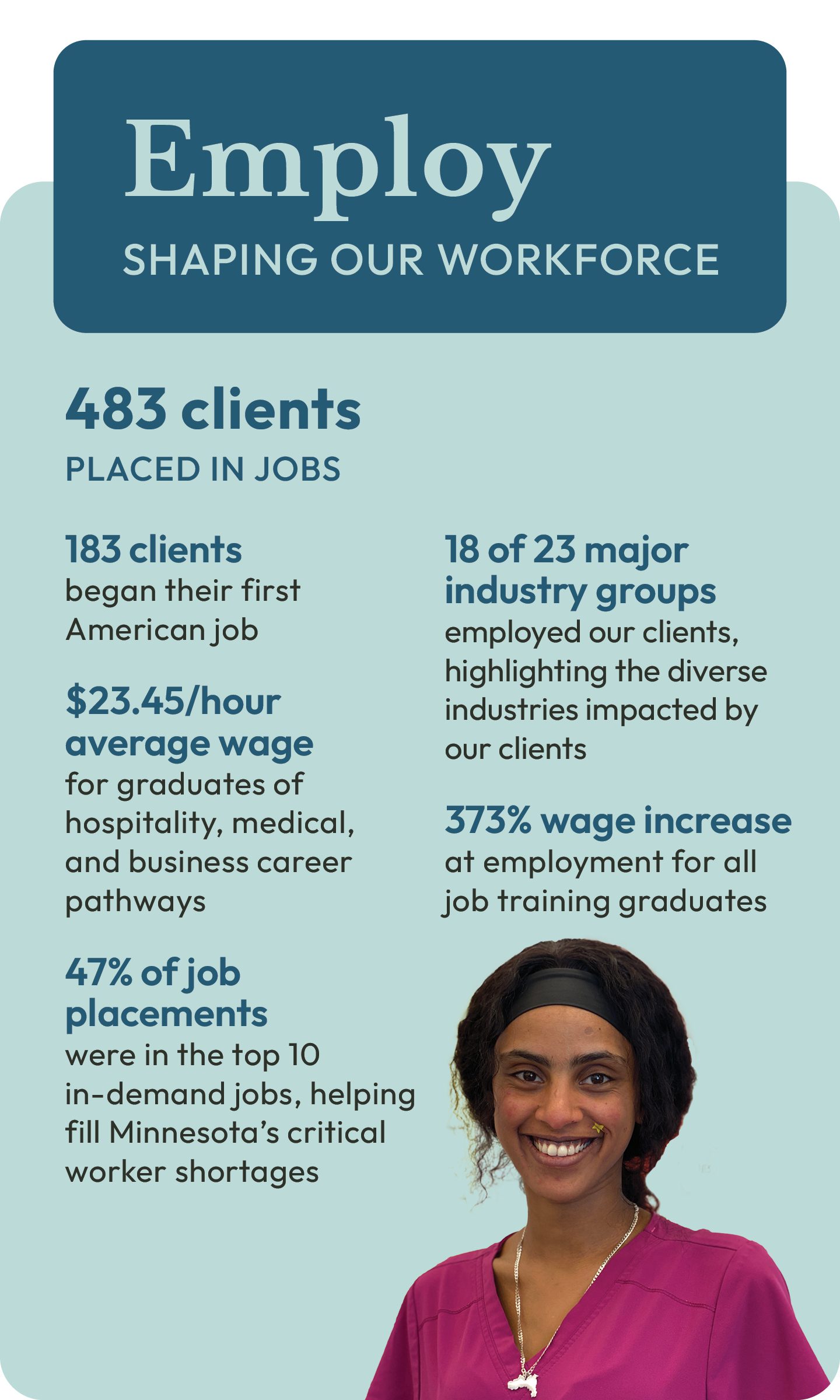 Employ
SHAPING OUR WORKFORCE

483 clients
PLACED IN JOBS

183 clients
began their first American job

$23.45/hour average wage
for graduates of hospitality, medical, and business career pathways

47% of job placements
were in the top 10 in-demand jobs, helping fill Minnesota's critical worker shortages

18 of 23 major industry groups
employed our clients, highlighting the diverse industries impacted by our clients

373% wage increase
at employment for all job training graduates