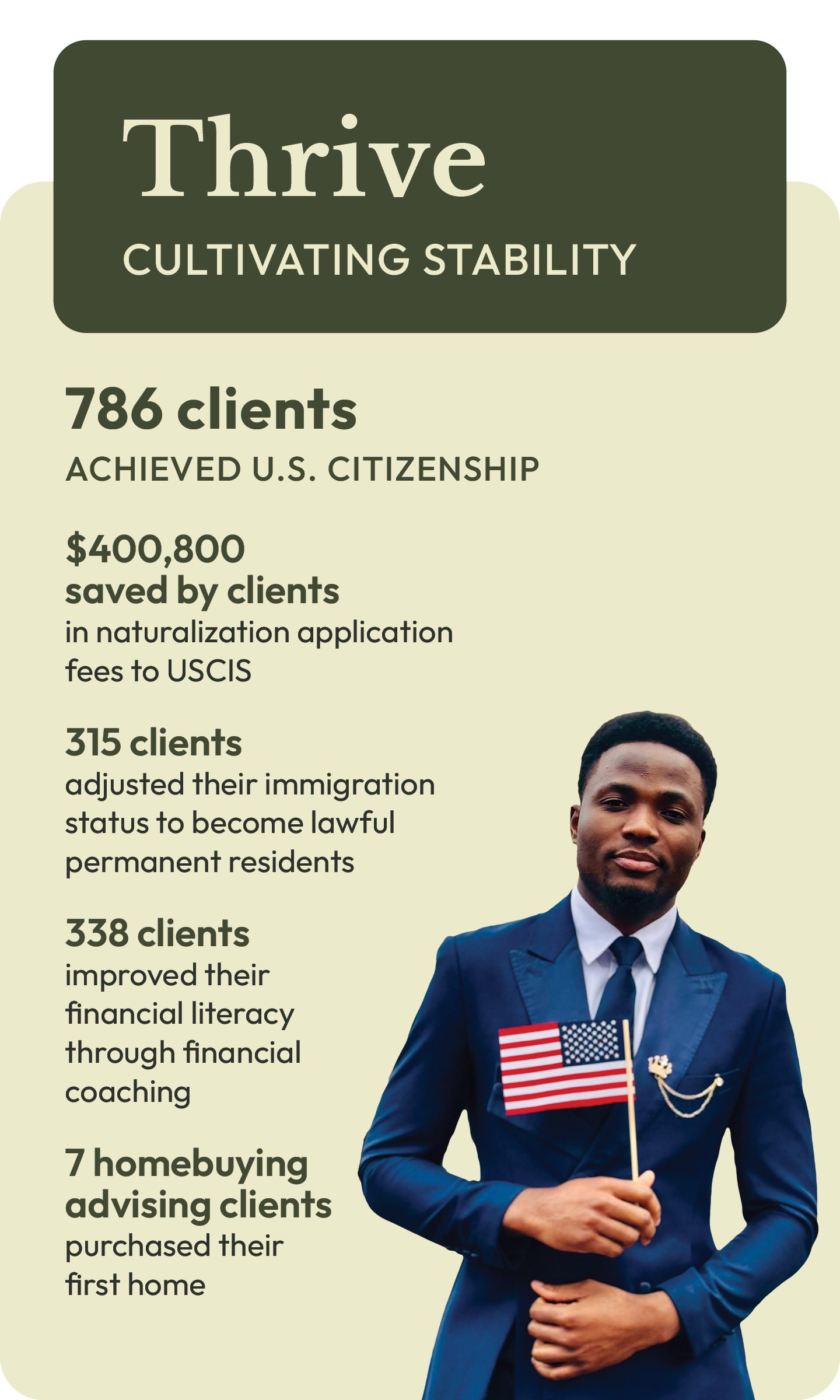 Thrive

CULTIVATING STABILITY

786 clients

ACHIEVED U.S. CITIZENSHIP

$400,800
saved by clients
in naturalization application fees to USCIS

315 clients
adjusted their immigration status to become lawful permanent residents

338 clients
improved their financial literacy through financial coaching

7 homebuying advising clients
purchased their first home